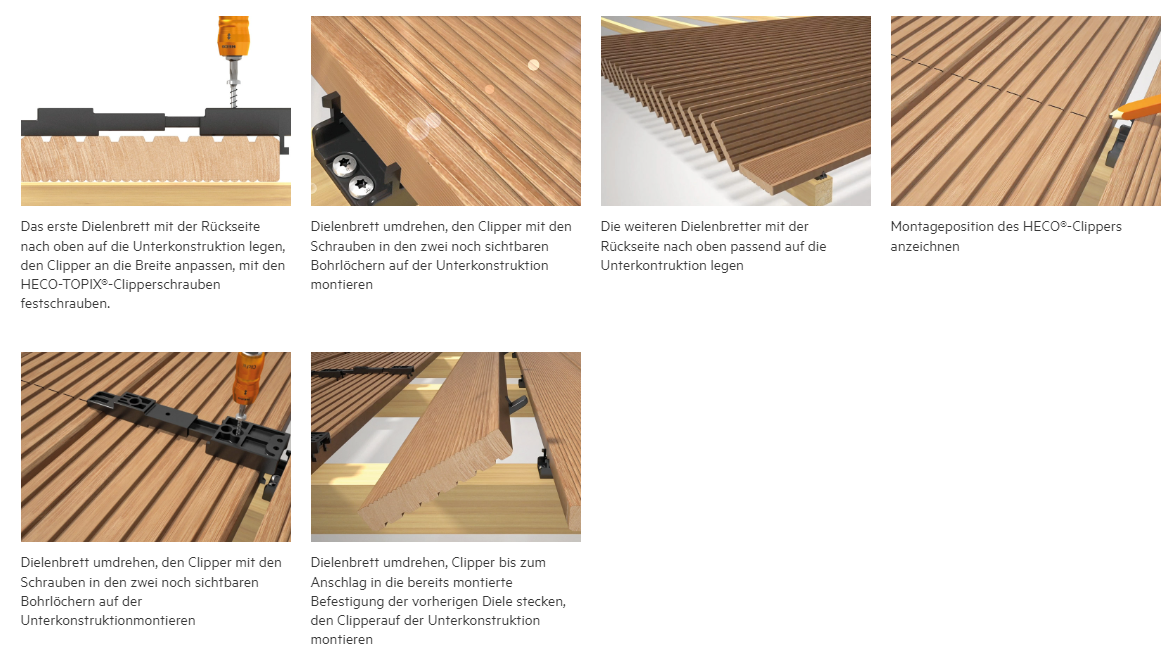 Das erste Dielenbrett mit der Rückseite nach oben auf die Unterkonstruktion legen, den Clipper an die Breite anpassen, mit den HECO-TOPIX®-Clipperschrauben festschrauben.

Dielenbrett umdrehen, den Clipper mit den Schrauben in den zwei noch sichtbaren Bohrlöchern auf der Unterkonstruktion montieren

Die weiteren Dielenbretter mit der Rückseite nach oben passend auf die Unterkontruktion legen

Montageposition des HECO®-Clippers anzeichnen

Dielenbrett umdrehen, den Clipper mit den Schrauben in den zwei noch sichtbaren Bohrlöchern auf der Unterkonstruktionmontieren

Dielenbrett umdrehen, Clipper bis zum Anschlag in die bereits montierte Befestigung der vorherigen Diele stecken, den Clipperauf der Unterkonstruktion montieren